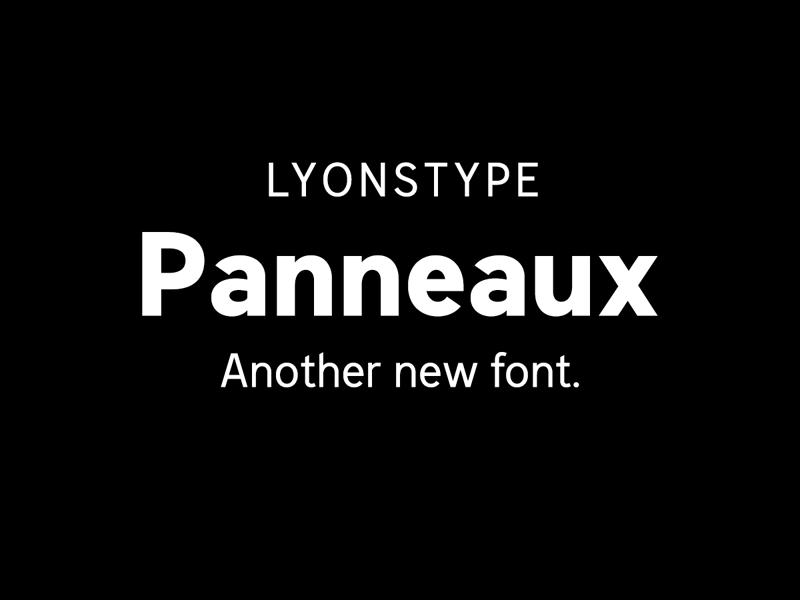 LYONSTYPE
Panneaux
Another new font.